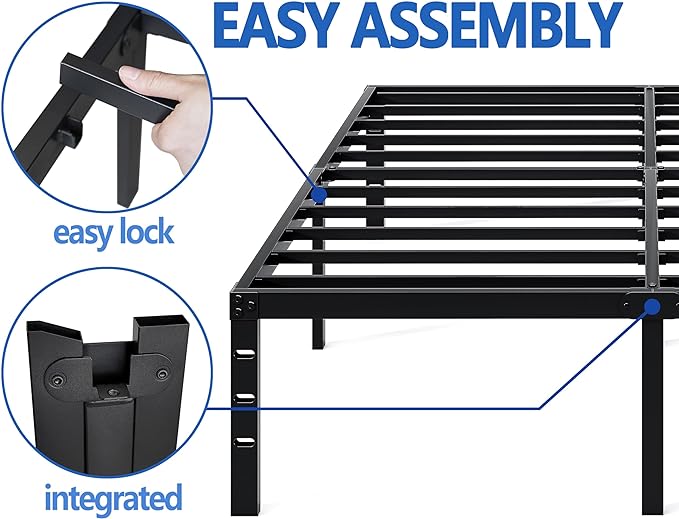 EASY ASSEMBLY

easy lock

integrated