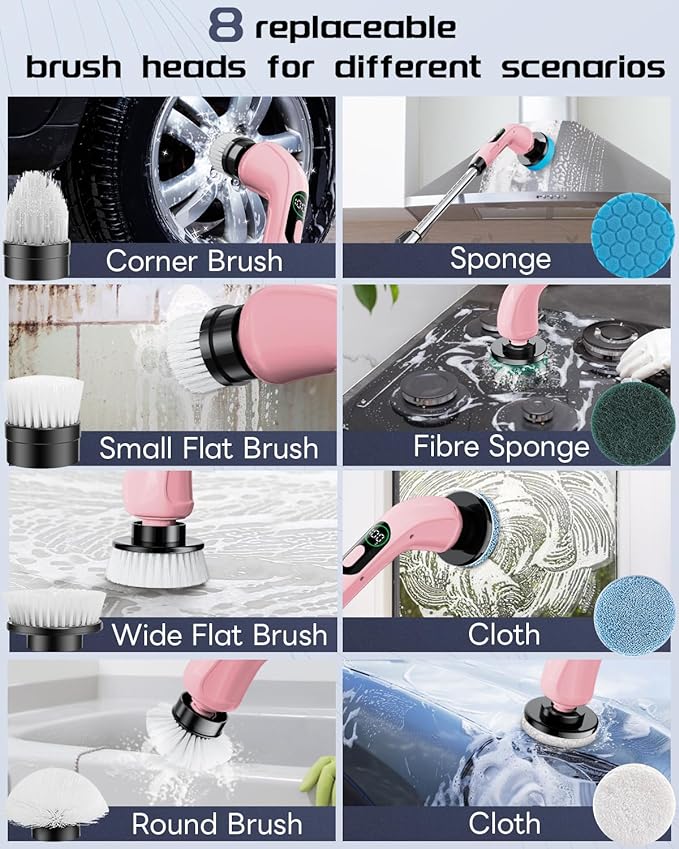 8 replaceable brush heads for different scenarios

Corner Brush

Sponge

Small Flat Brush

Fibre Sponge

Wide Flat Brush

Cloth

Round Brush

Cloth